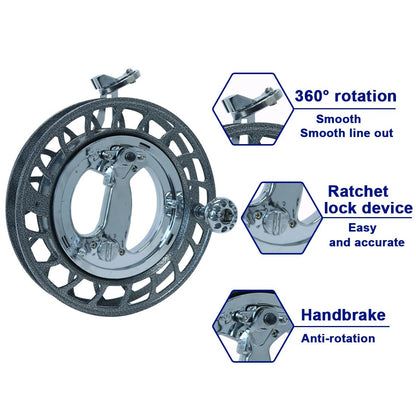 360° rotation
Smooth
Smooth line out

Ratchet lock device
Easy
and accurate

Handbrake
Anti-rotation