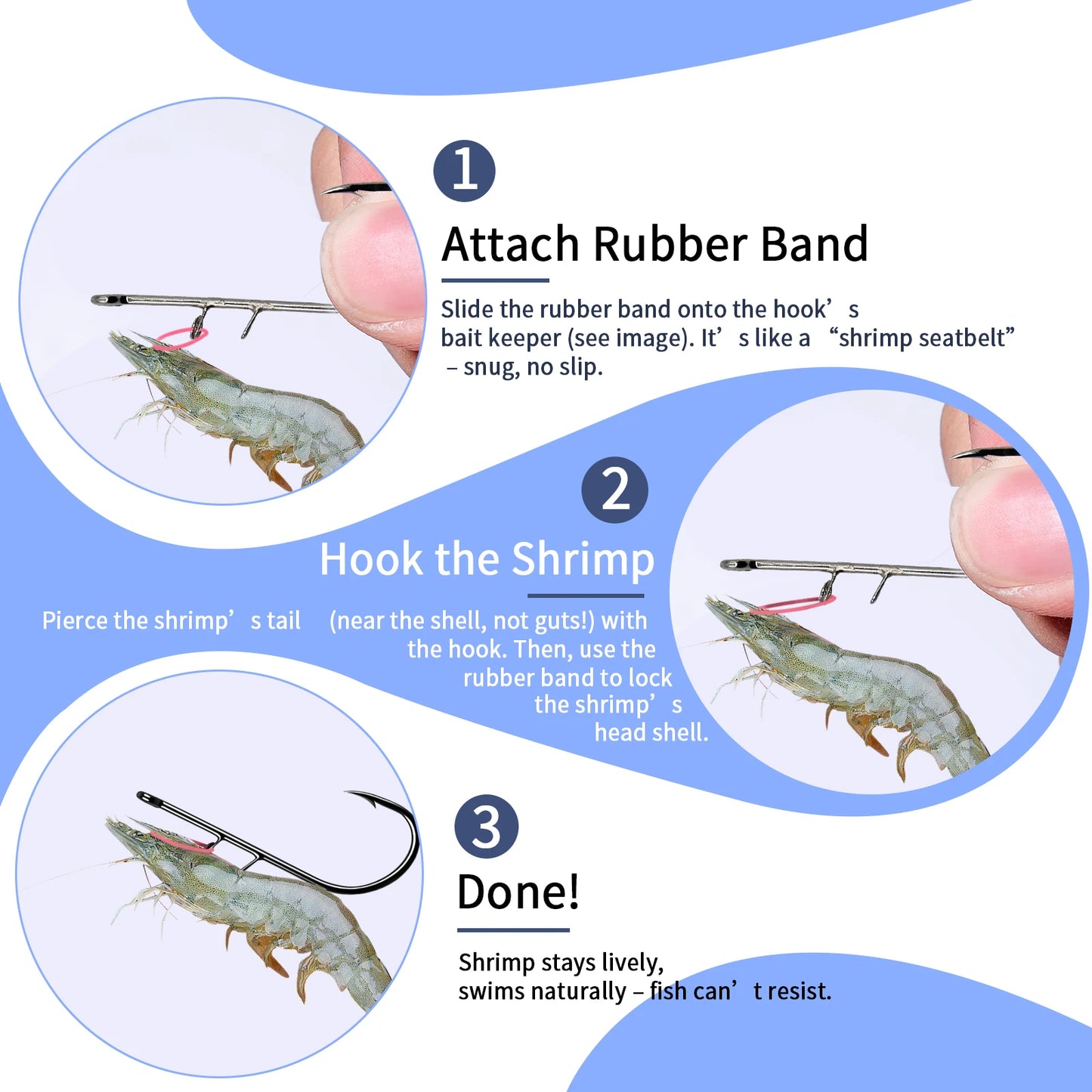 1

Attach Rubber Band

Slide the rubber band onto the hook’s bait keeper (see image). It’s like a “shrimp seatbelt” – snug, no slip.

2

Hook the Shrimp

Pierce the shrimp’s tail (near the shell, not guts!) with the hook. Then, use the rubber band to lock the shrimp’s head shell.

3

Done!

Shrimp stays lively, swims naturally – fish can’t resist.