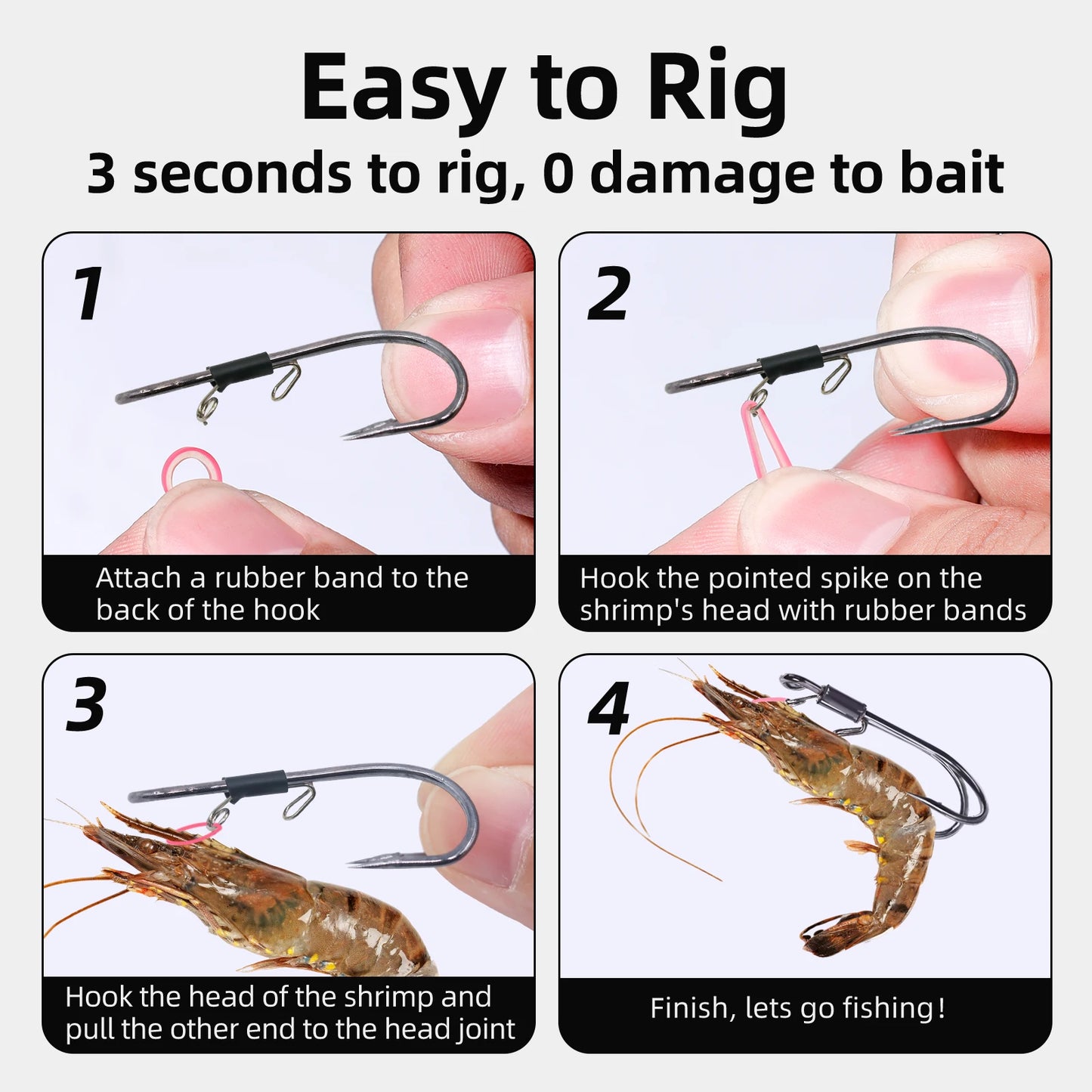 Easy to Rig

3 seconds to rig, 0 damage to bait

1

Attach a rubber band to the back of the hook

2

Hook the pointed spike on the shrimp's head with rubber bands

3

Hook the head of the shrimp and pull the other end to the head joint

4

Finish, lets go fishing!