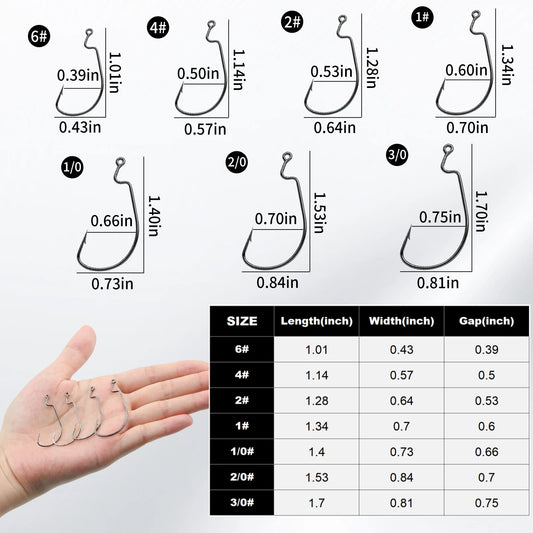 6#
0.39in
1.01in
0.43in

4#
0.50in
1.14in
0.57in

2#
0.53in
1.28in
0.64in

1#
0.60in
1.34in
0.70in

1/0
0.66in
1.40in
0.73in

2/0
0.70in
1.53in
0.84in

3/0
0.75in
1.70in
0.81in

| SIZE | Length(inch) | Width(inch) | Gap(inch) |
|---|---|---|---|
| 6# | 1.01 | 0.43 | 0.39 |
| 4# | 1.14 | 0.57 | 0.5 |
| 2# | 1.28 | 0.64 | 0.53 |
| 1# | 1.34 | 0.7 | 0.6 |
| 1/0# | 1.4 | 0.73 | 0.66 |
| 2/0# | 1.53 | 0.84 | 0.7 |
| 3/0# | 1.7 | 0.81 | 0.75 |