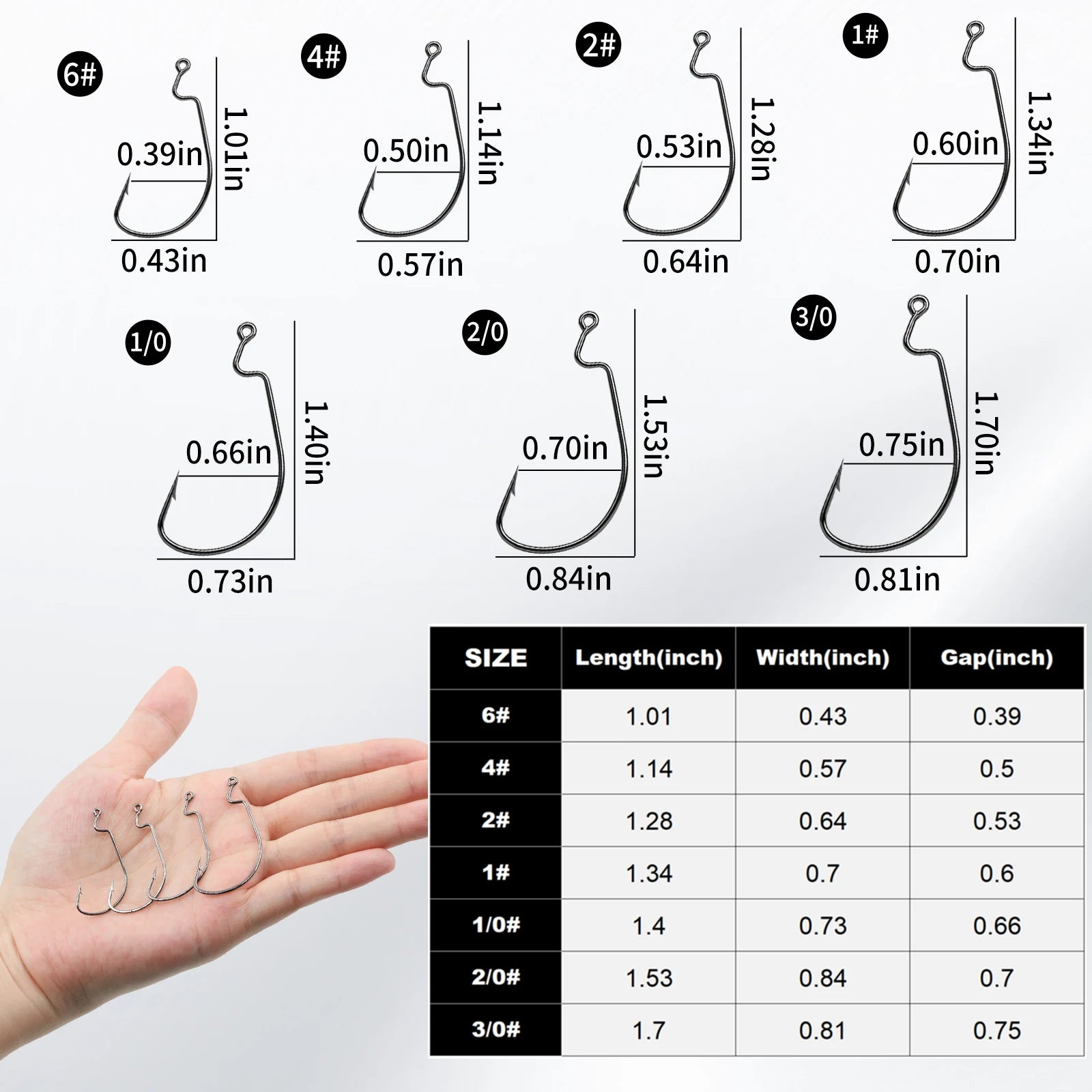 6#
0.39in
1.01in
0.43in

4#
0.50in
1.14in
0.57in

2#
0.53in
1.28in
0.64in

1#
0.60in
1.34in
0.70in

1/0
0.66in
1.40in
0.73in

2/0
0.70in
1.53in
0.84in

3/0
0.75in
1.70in
0.81in

| SIZE | Length(inch) | Width(inch) | Gap(inch) |
|---|---|---|---|
| 6# | 1.01 | 0.43 | 0.39 |
| 4# | 1.14 | 0.57 | 0.5 |
| 2# | 1.28 | 0.64 | 0.53 |
| 1# | 1.34 | 0.7 | 0.6 |
| 1/0# | 1.4 | 0.73 | 0.66 |
| 2/0# | 1.53 | 0.84 | 0.7 |
| 3/0# | 1.7 | 0.81 | 0.75 |