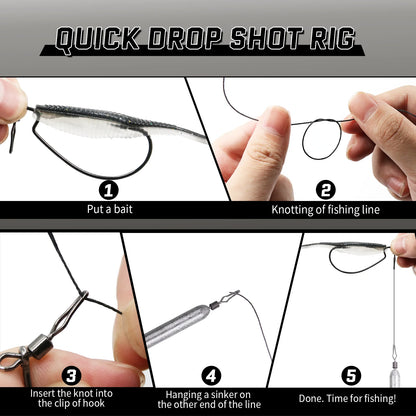 QUICK DROP SHOT RIG

1
Put a bait

2
Knotting of fishing line

3
Insert the knot into the clip of hook

4
Hanging a sinker on the other end of the line

5
Done. Time for fishing!