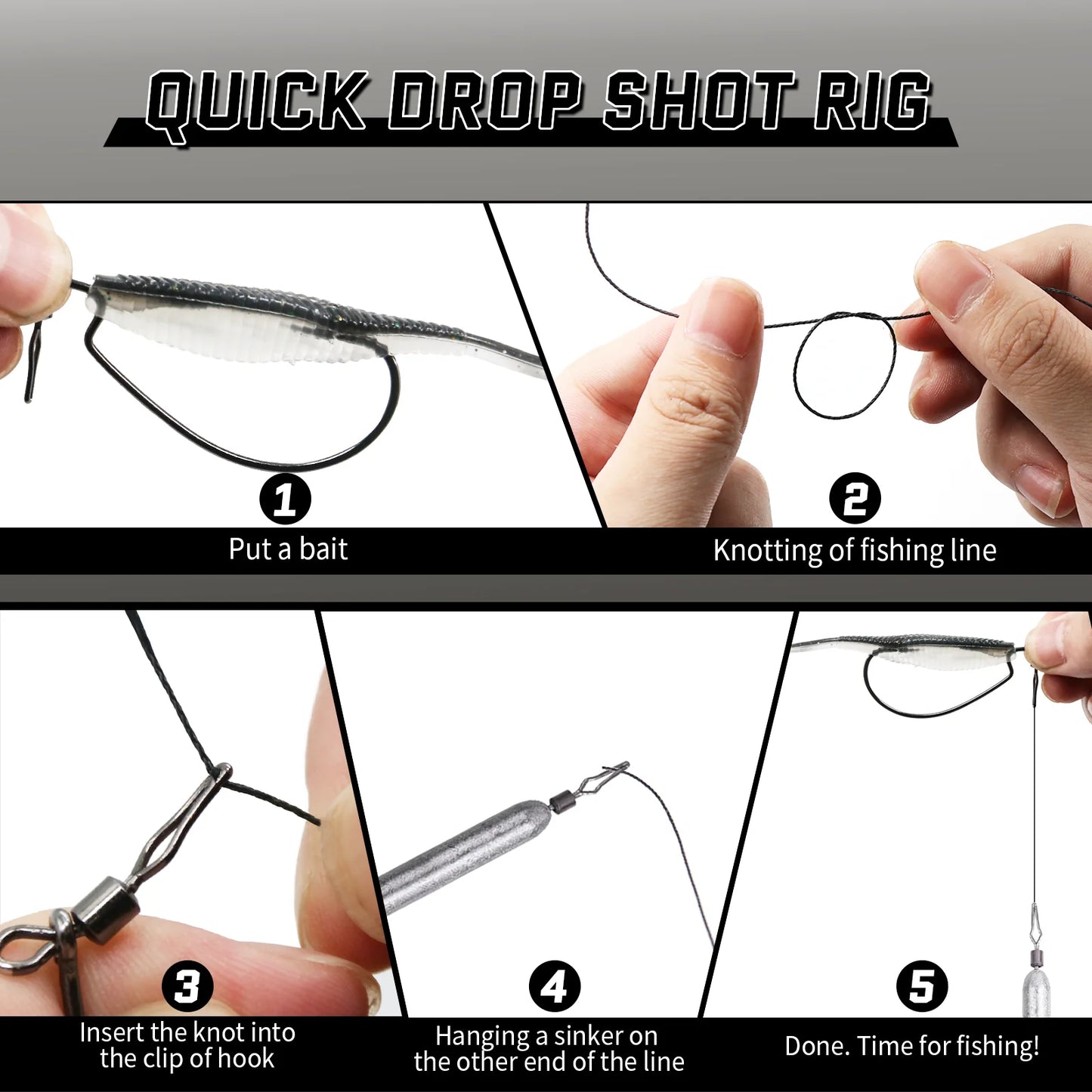 QUICK DROP SHOT RIG

1
Put a bait

2
Knotting of fishing line

3
Insert the knot into the clip of hook

4
Hanging a sinker on the other end of the line

5
Done. Time for fishing!