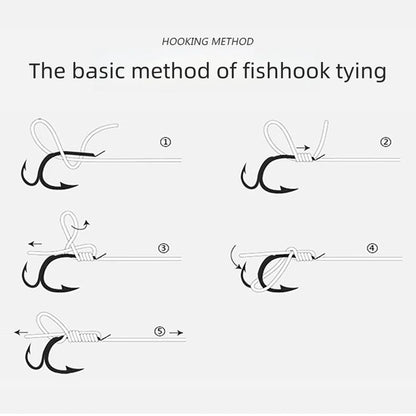 HOOKING METHOD

The basic method of fishhook tying

①

②

③

④

⑤