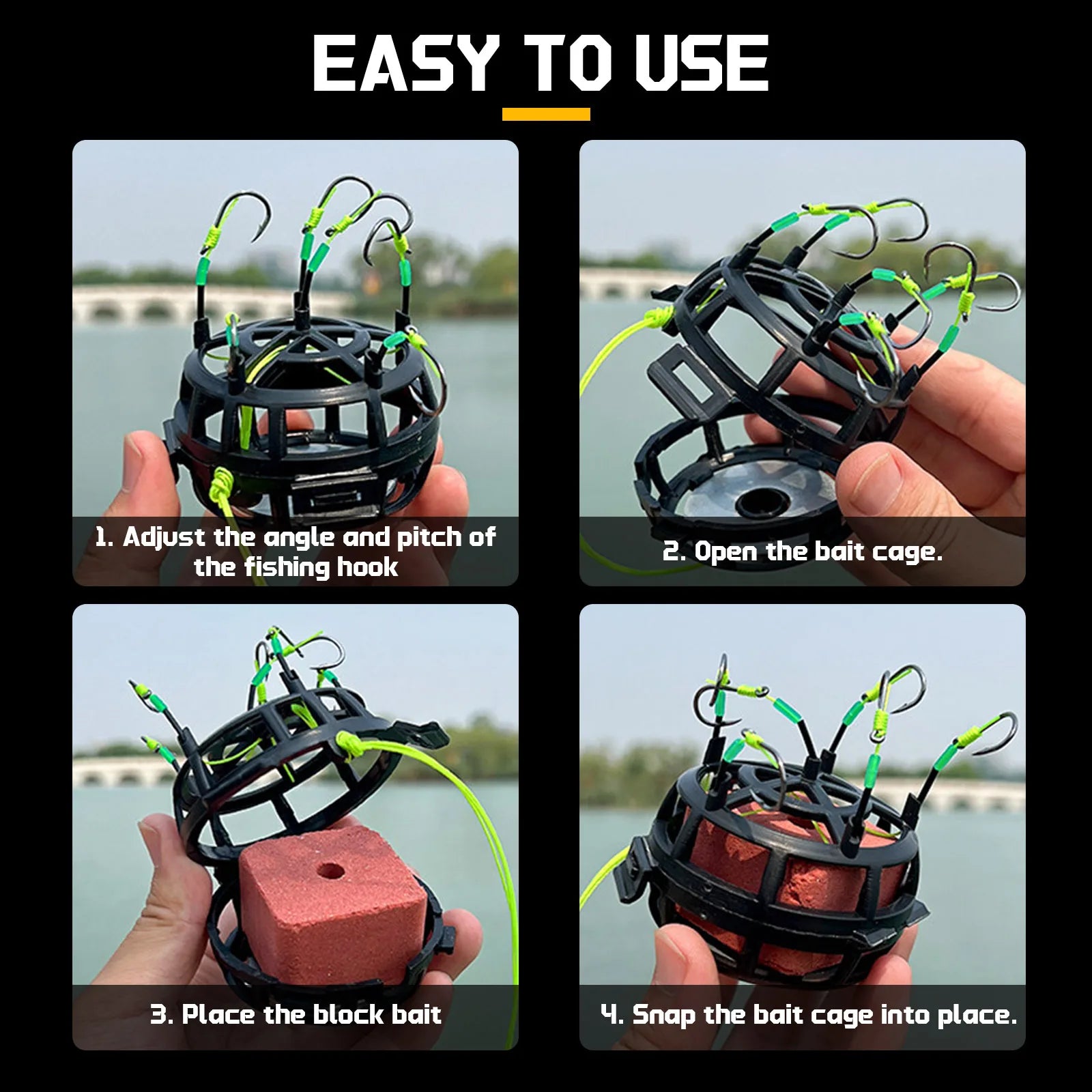 EASY TO USE

1. Adjust the angle and pitch of the fishing hook

2. Open the bait cage.

3. Place the block bait

4. Snap the bait cage into place.