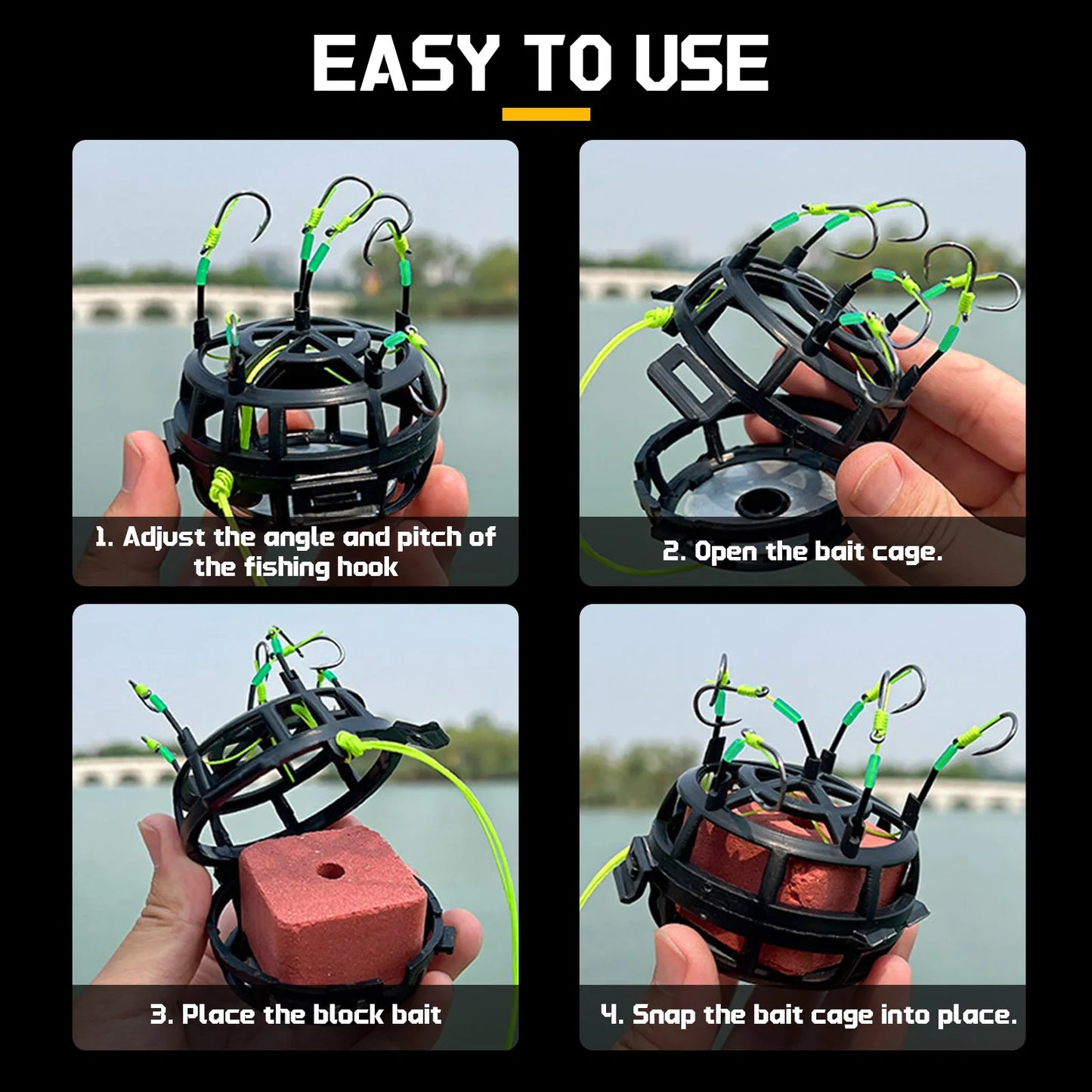 EASY TO USE

1. Adjust the angle and pitch of the fishing hook

2. Open the bait cage.

3. Place the block bait

4. Snap the bait cage into place.