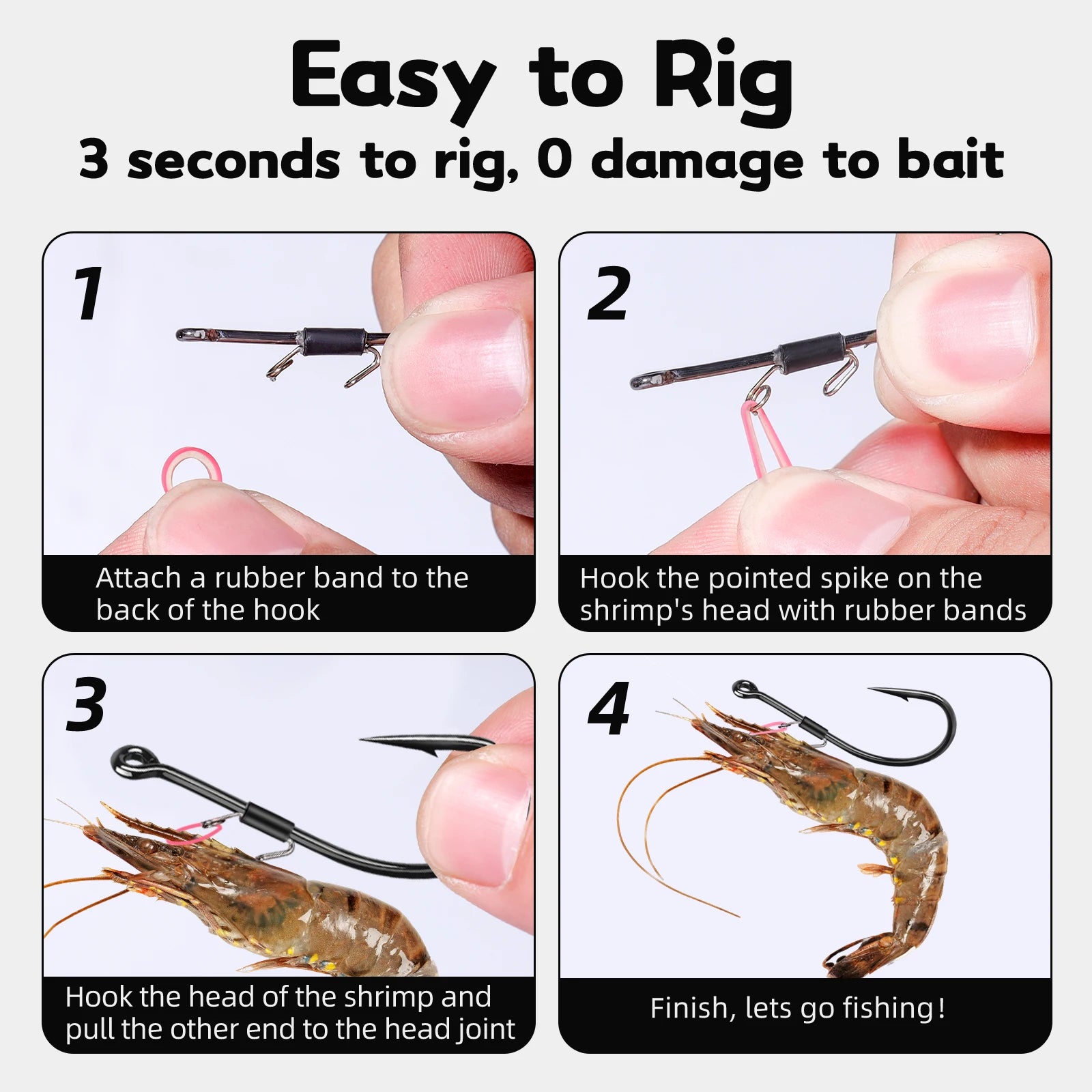 Easy to Rig

3 seconds to rig, 0 damage to bait

1

Attach a rubber band to the back of the hook

2

Hook the pointed spike on the shrimp's head with rubber bands

3

Hook the head of the shrimp and pull the other end to the head joint

4

Finish, lets go fishing!