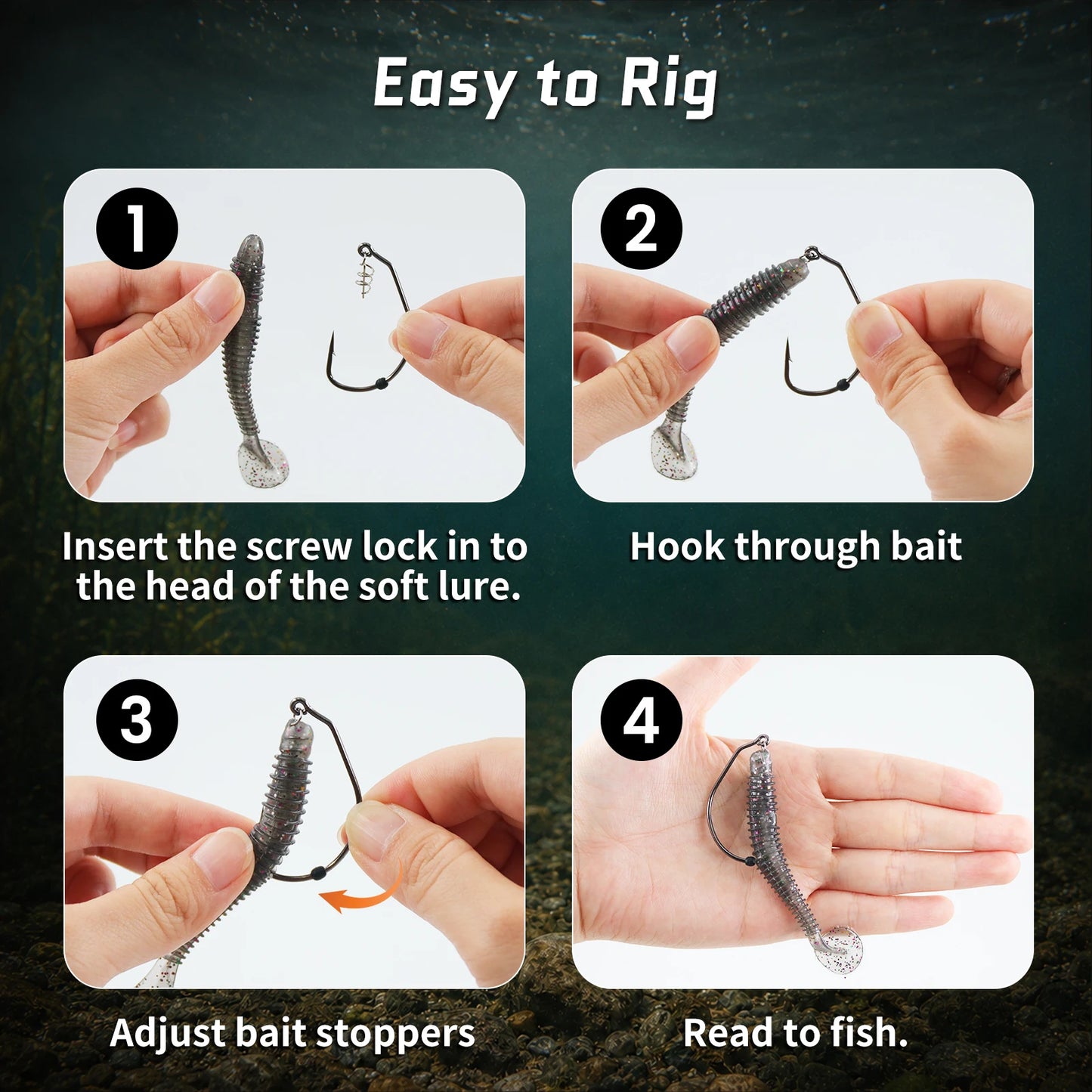 Easy to Rig

1

Insert the screw lock in to the head of the soft lure.

2

Hook through bait

3

Adjust bait stoppers

4

Read to fish.