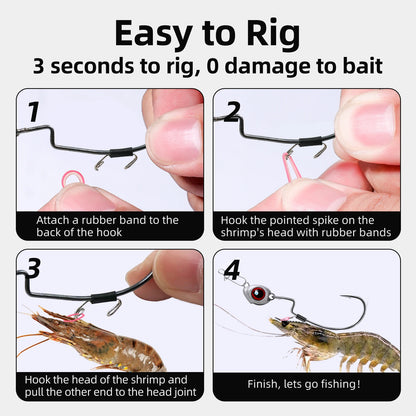 Easy to Rig
3 seconds to rig, 0 damage to bait

1
Attach a rubber band to the back of the hook

2
Hook the pointed spike on the shrimp's head with rubber bands

3
Hook the head of the shrimp and pull the other end to the head joint

4
Finish, lets go fishing!