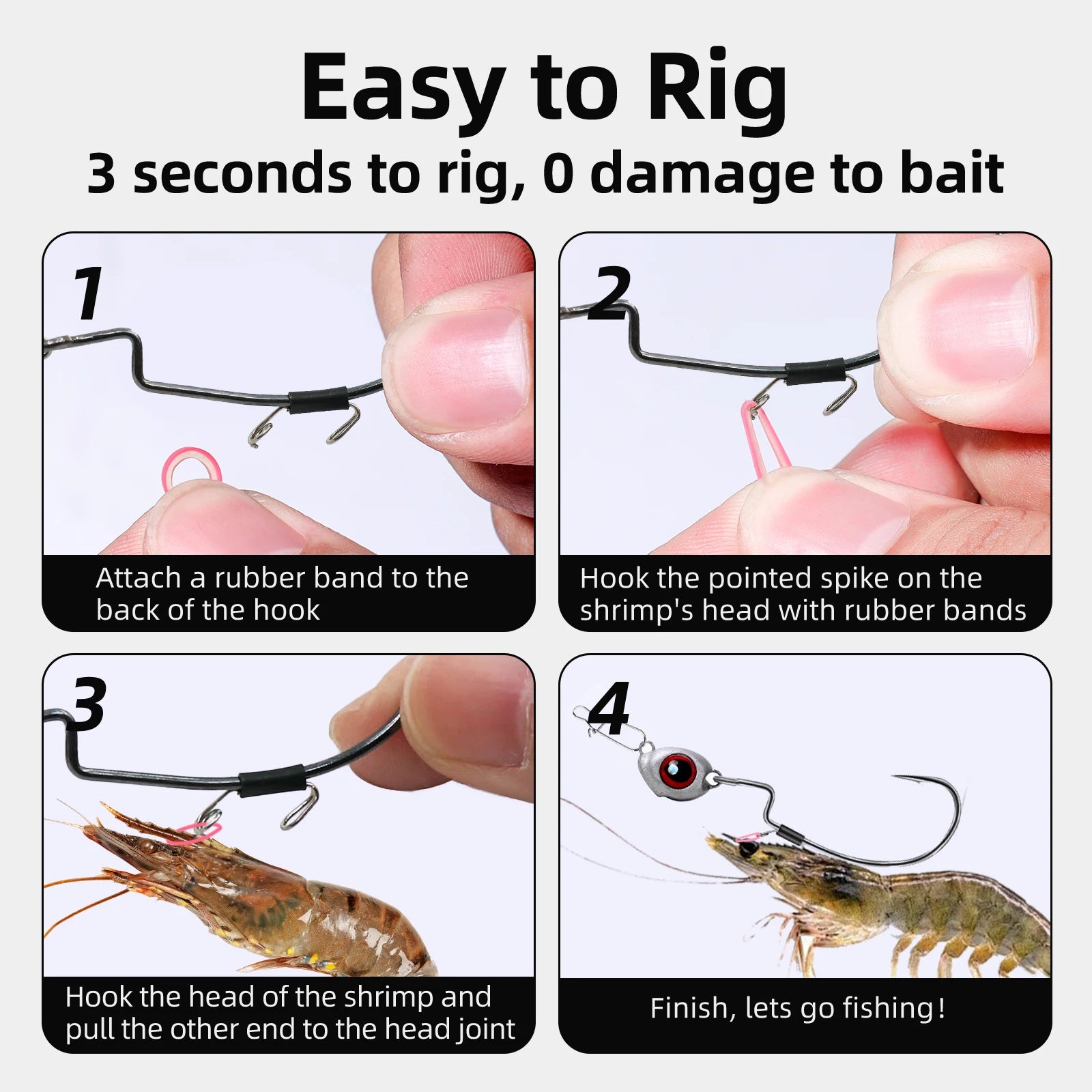 Easy to Rig
3 seconds to rig, 0 damage to bait

1
Attach a rubber band to the back of the hook

2
Hook the pointed spike on the shrimp's head with rubber bands

3
Hook the head of the shrimp and pull the other end to the head joint

4
Finish, lets go fishing!