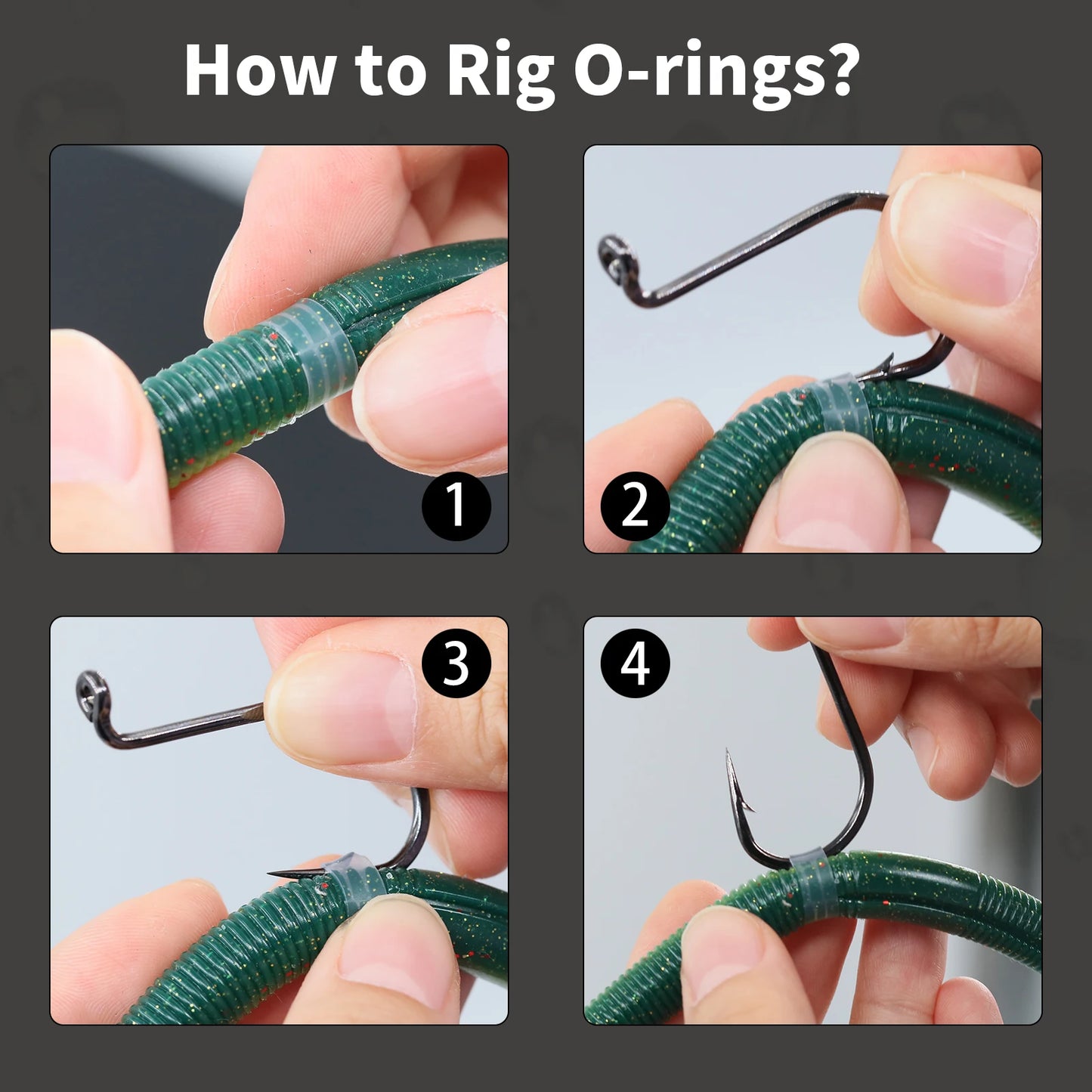 How to Rig O-rings?

1

2

3

4