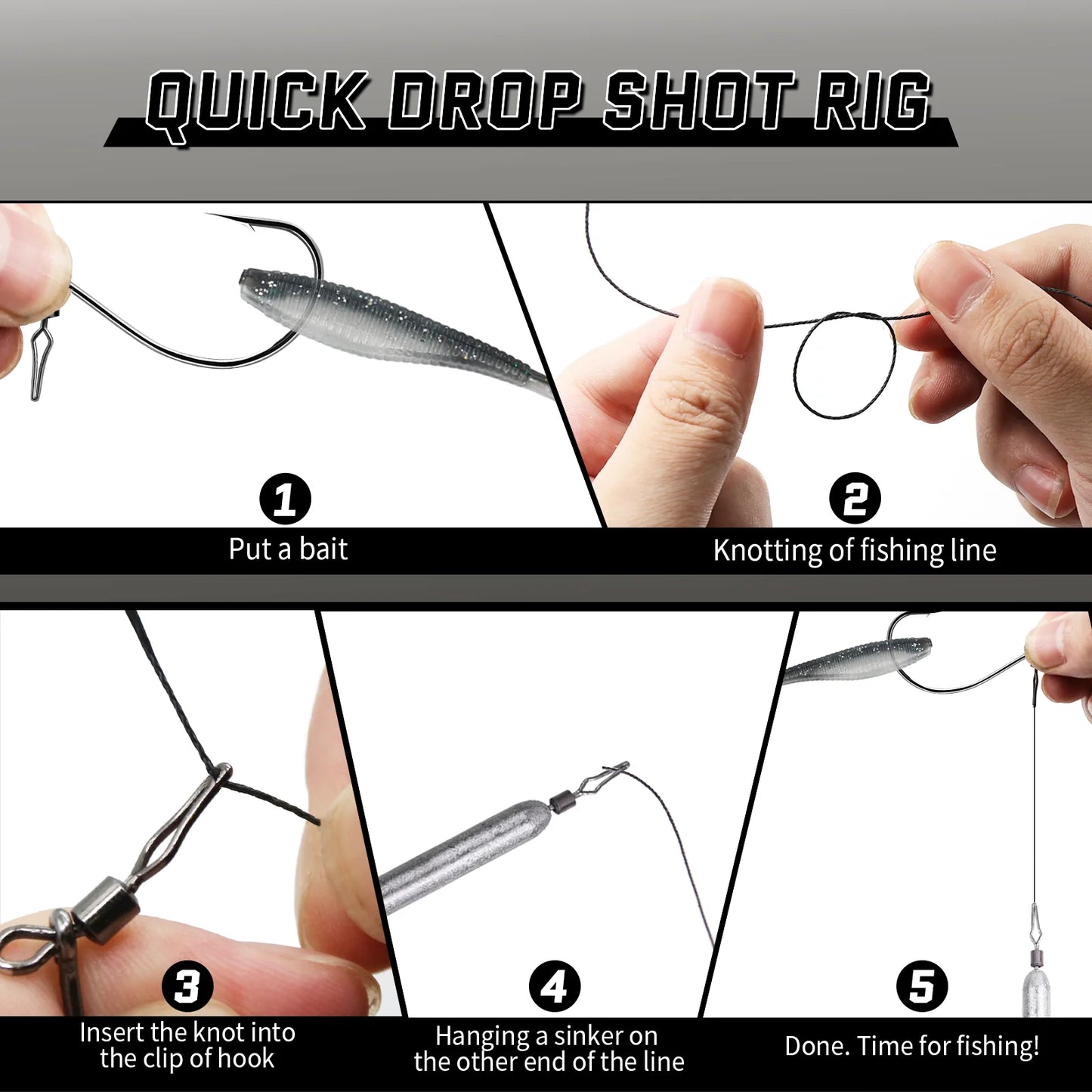 QUICK DROP SHOT RIG

1
Put a bait

2
Knotting of fishing line

3
Insert the knot into the clip of hook

4
Hanging a sinker on the other end of the line

5
Done. Time for fishing!