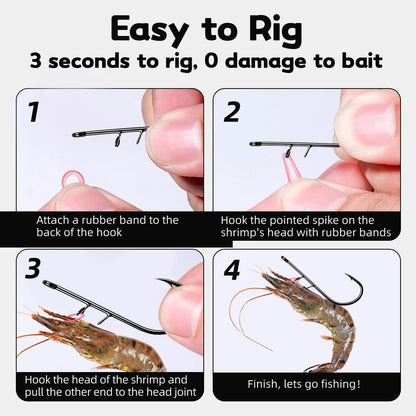 Easy to Rig
3 seconds to rig, 0 damage to bait

1
Attach a rubber band to the back of the hook

2
Hook the pointed spike on the shrimp's head with rubber bands

3
Hook the head of the shrimp and pull the other end to the head joint

4
Finish, lets go fishing!