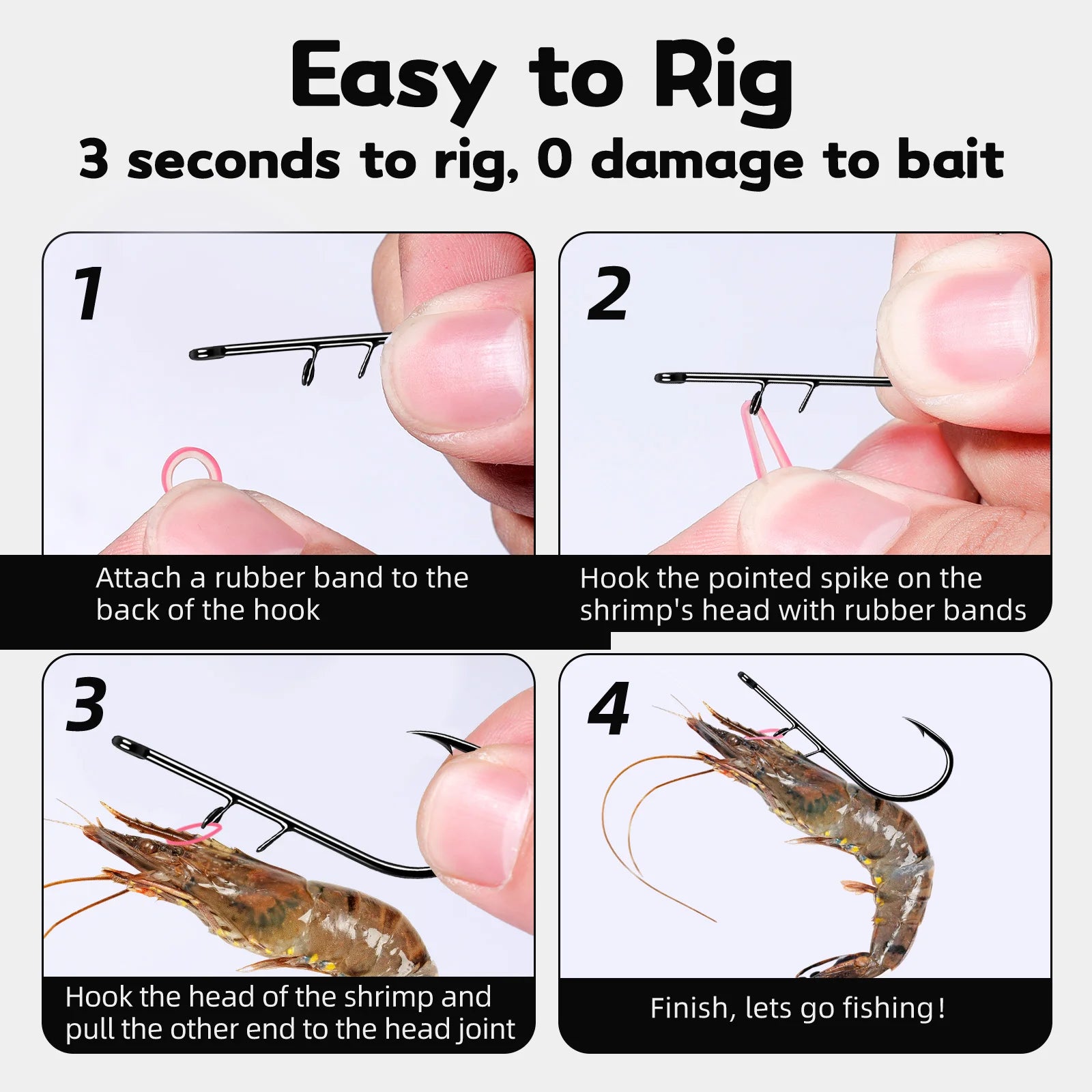 Easy to Rig
3 seconds to rig, 0 damage to bait

1
Attach a rubber band to the back of the hook

2
Hook the pointed spike on the shrimp's head with rubber bands

3
Hook the head of the shrimp and pull the other end to the head joint

4
Finish, lets go fishing!