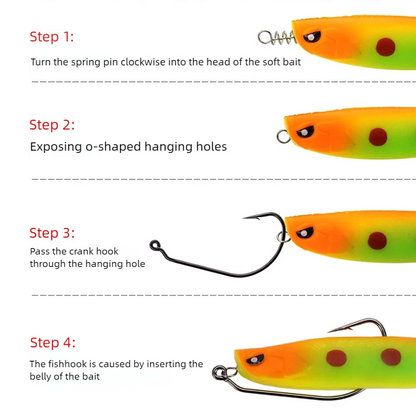 Step 1:

Turn the spring pin clockwise into the head of the soft bait

Step 2:

Exposing o-shaped hanging holes

Step 3:

Pass the crank hook through the hanging hole

Step 4:

The fishhook is caused by inserting the belly of the bait