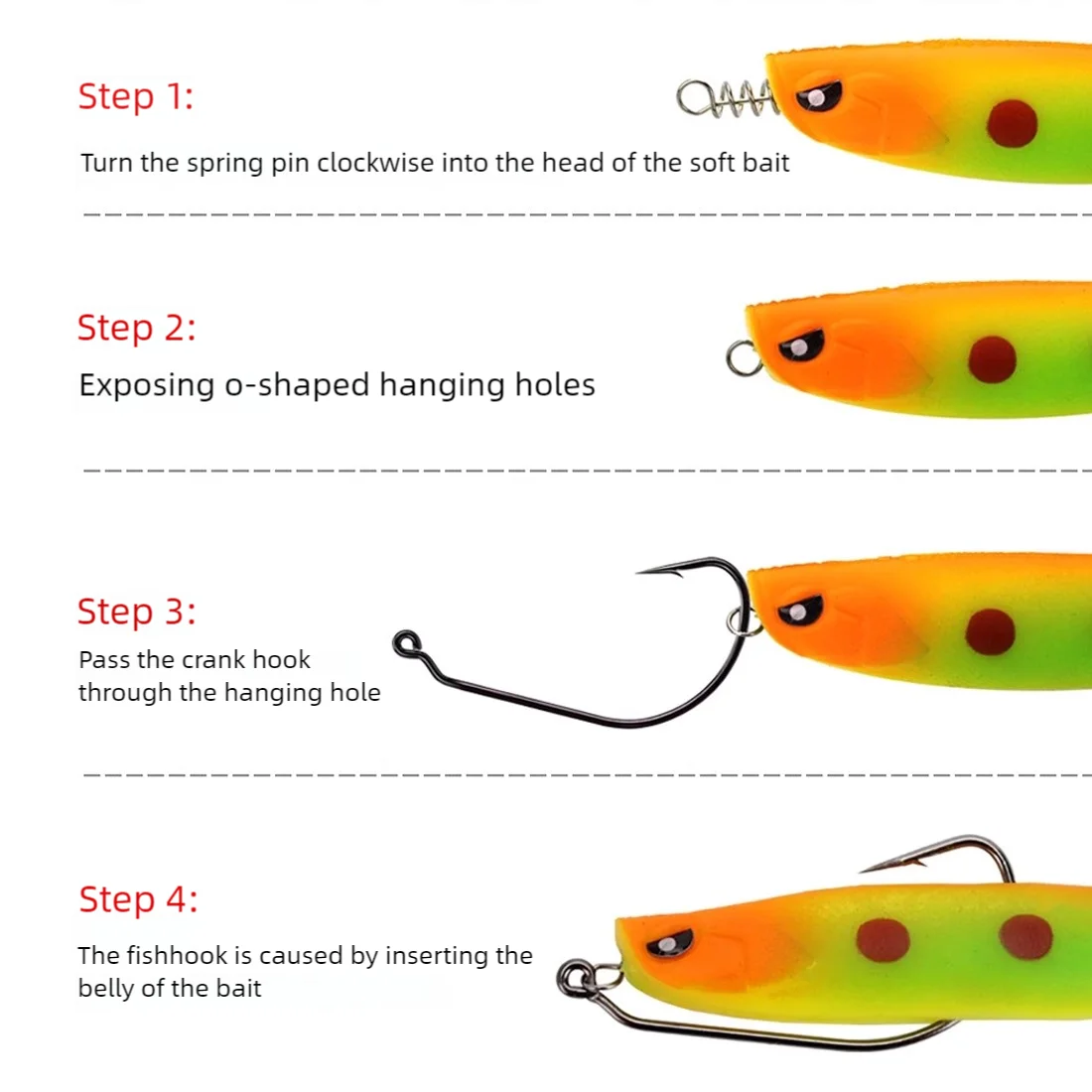 Step 1:

Turn the spring pin clockwise into the head of the soft bait

Step 2:

Exposing o-shaped hanging holes

Step 3:

Pass the crank hook through the hanging hole

Step 4:

The fishhook is caused by inserting the belly of the bait