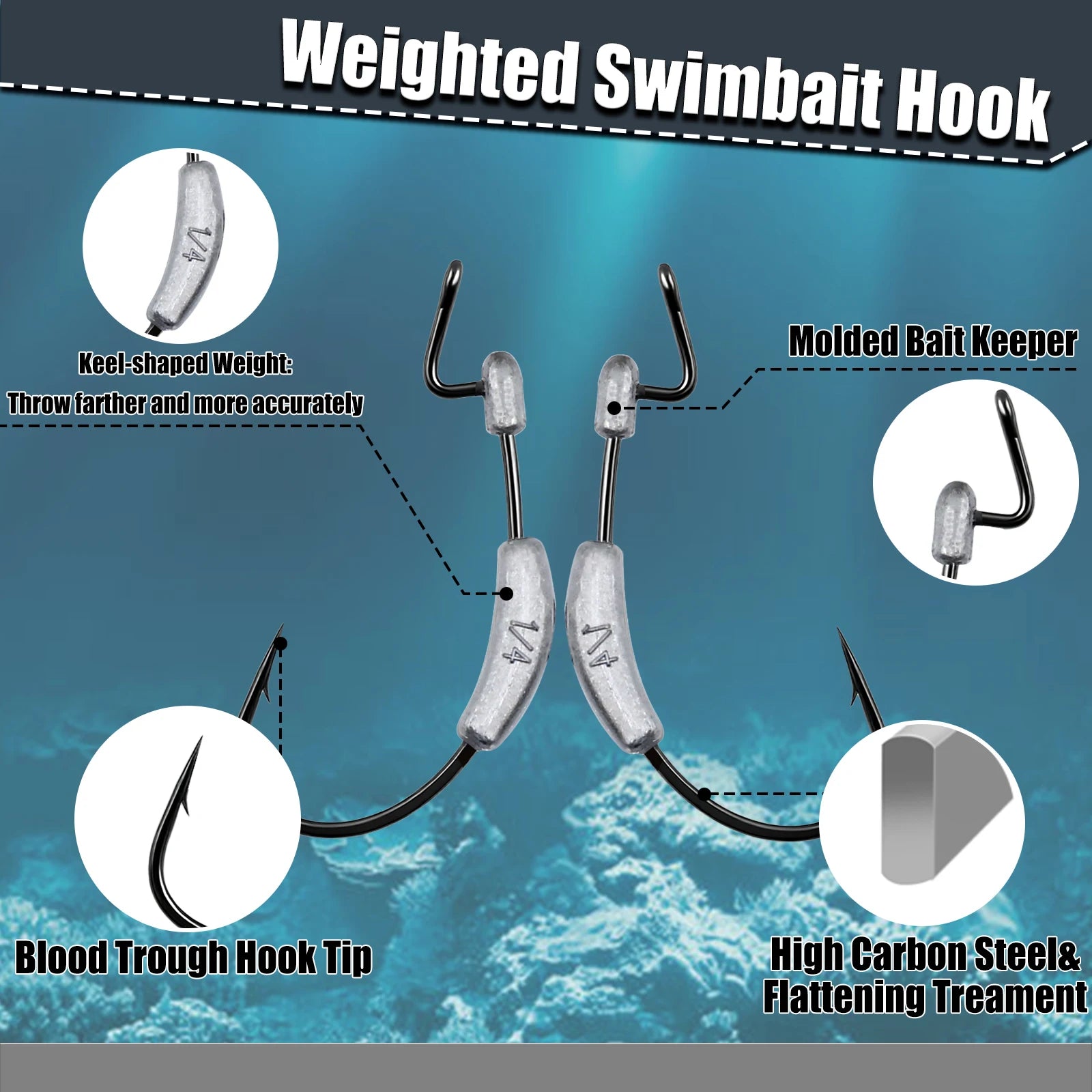 Weighted Swimbait Hook

1/4

Keel-shaped Weight:
Throw farther and more accurately

Molded Bait Keeper

1/4

1/4

Blood Trough Hook Tip

High Carbon Steel&
Flattening Treament